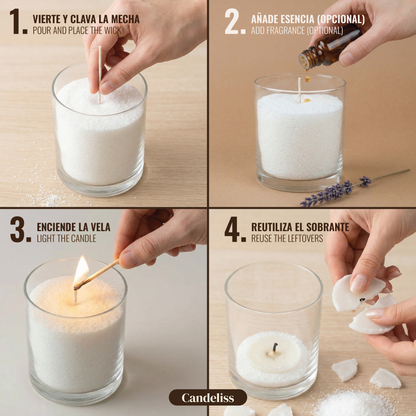 1. VIERTE Y CLAVA LA MECHA
POUR AND PLACE THE WICK

2. AÑADE ESENCIA (OPCIONAL)
ADD FRAGRANCE (OPTIONAL)

3. ENCIENDE LA VELA
LIGHT THE CANDLE

4. REUTILIZA EL SOBRANTE
REUSE THE LEFTOVERS

Candeliss