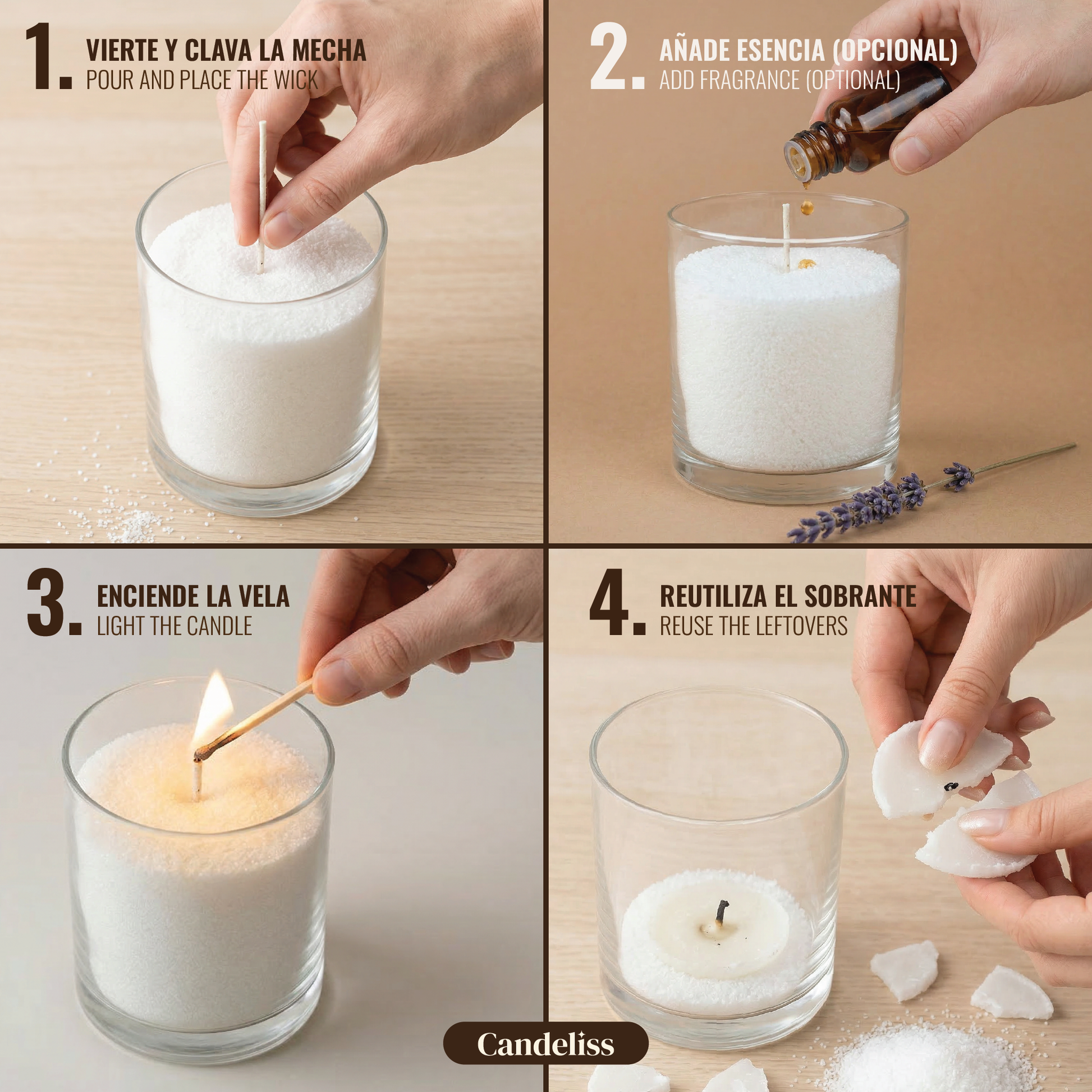 1. VIERTE Y CLAVA LA MECHA
POUR AND PLACE THE WICK

2. AÑADE ESENCIA (OPCIONAL)
ADD FRAGRANCE (OPTIONAL)

3. ENCIENDE LA VELA
LIGHT THE CANDLE

4. REUTILIZA EL SOBRANTE
REUSE THE LEFTOVERS

Candeliss