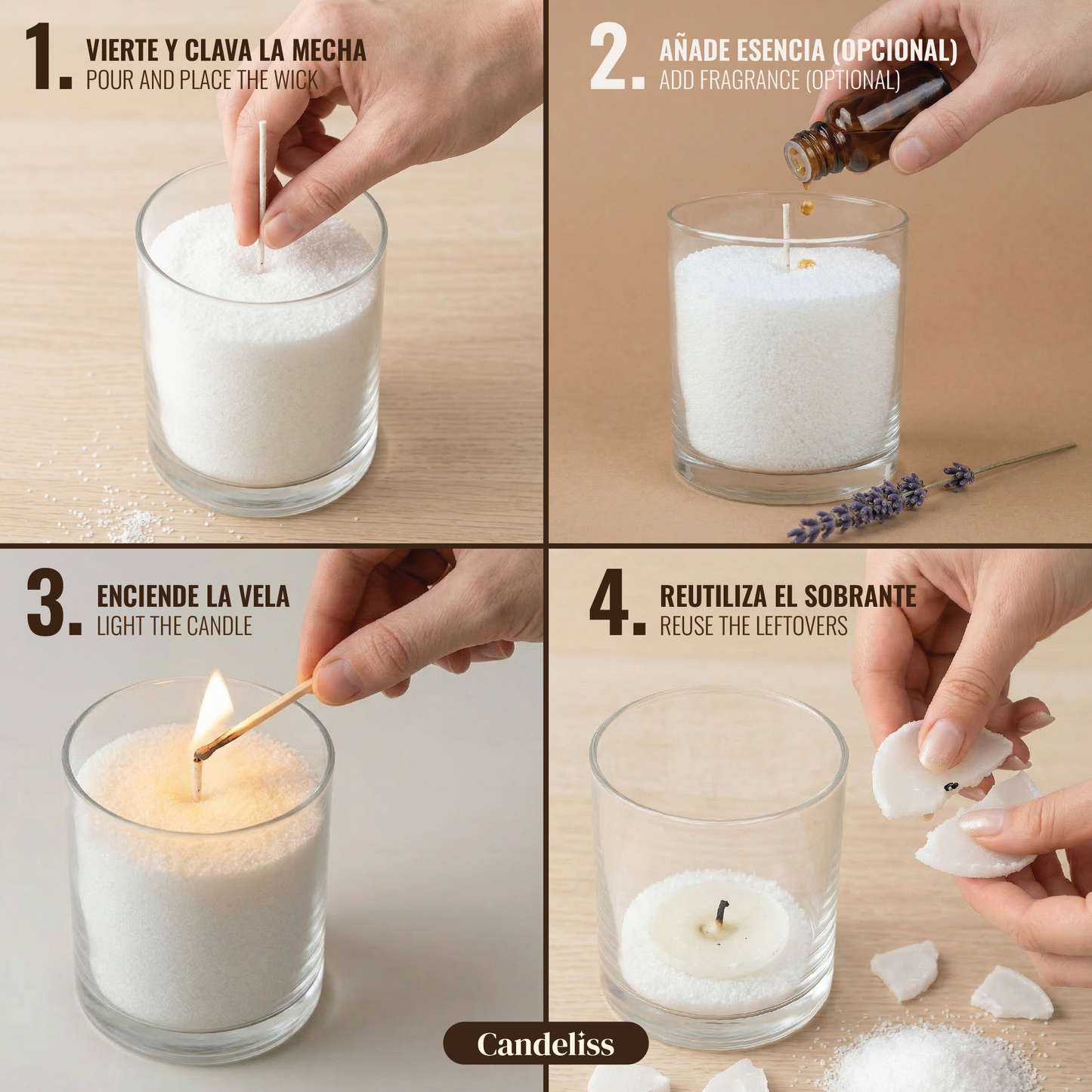 1. VIERTE Y CLAVA LA MECHA
POUR AND PLACE THE WICK

2. AÑADE ESENCIA (OPCIONAL)
ADD FRAGRANCE (OPTIONAL)

3. ENCIENDE LA VELA
LIGHT THE CANDLE

4. REUTILIZA EL SOBRANTE
REUSE THE LEFTOVERS

Candeliss