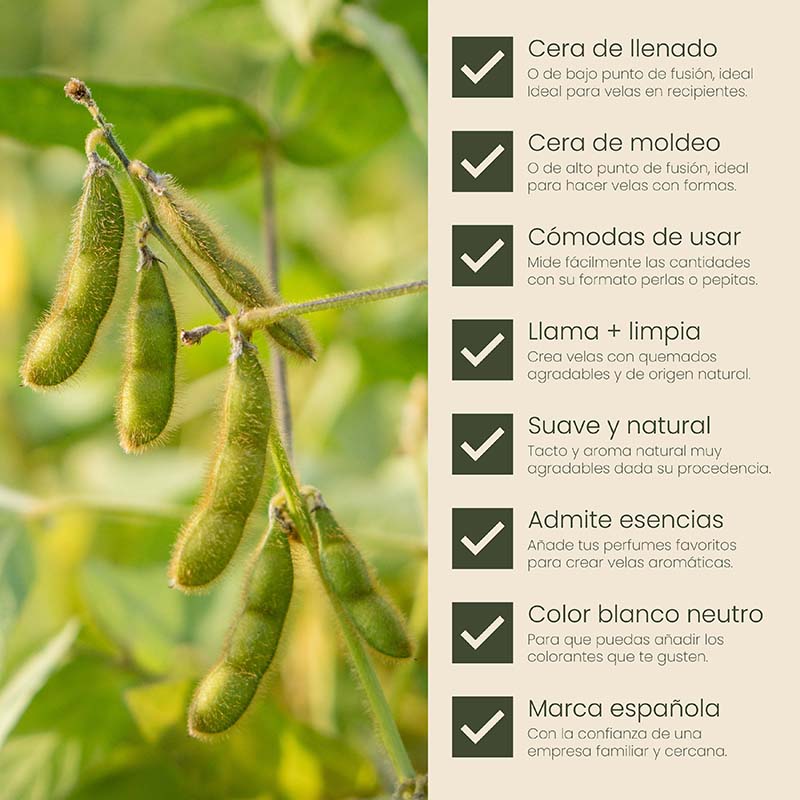 Cera de llenado
O de bajo punto de fusión, ideal Ideal para velas en recipientes.

Cera de moldeo
O de alto punto de fusión, ideal para hacer velas con formas.

Cómodas de usar
Mide fácilmente las cantidades con su formato perlas o pepitas.

Llama + limpia
Crea velas con quemados agradables y de origen natural.

Suave y natural
Tacto y aroma natural muy agradables dada su procedencia.

Admite esencias
Añade tus perfumes favoritos para crear velas aromáticas.

Color blanco neutro
Para que puedas añadir los colorantes que te gusten.

Marca española
Con la confianza de una empresa familiar y cercana.